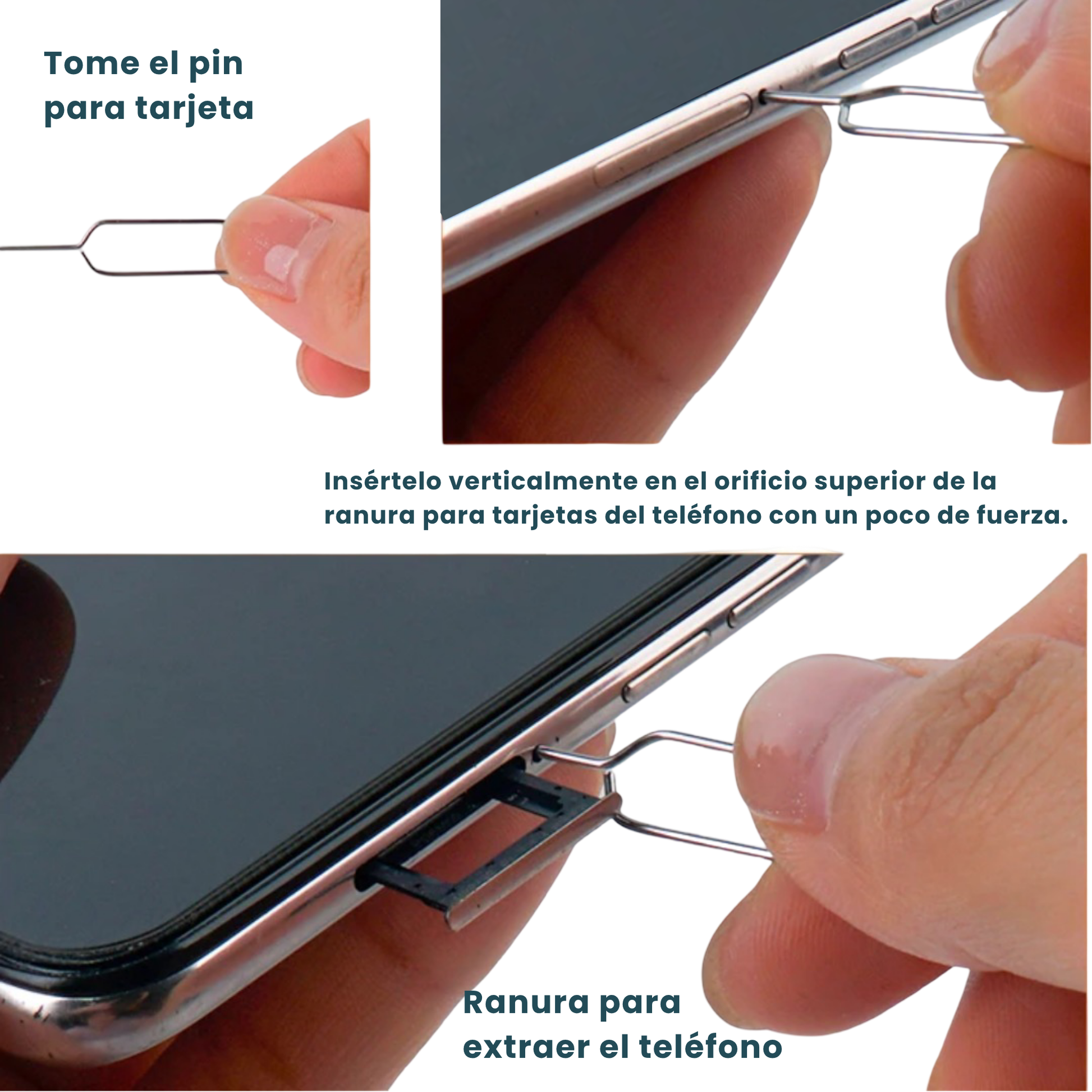 Tome el pin para tarjeta

Insértelo verticalmente en el orificio superior de la ranura para tarjetas del teléfono con un poco de fuerza.

Ranura para extraer el teléfono