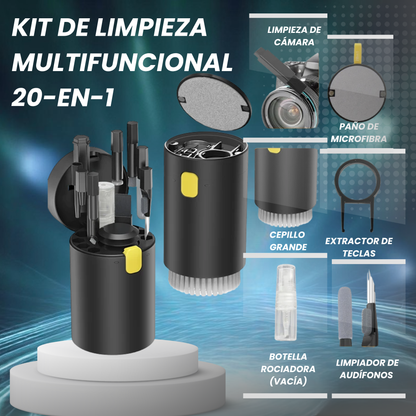 KIT DE LIMPIEZA MULTIFUNCIONAL 20-EN-1

LIMPIEZA DE CÁMARA

PAÑO DE MICROFIBRA

CEPILLO GRANDE

EXTRACTOR DE TECLAS

BOTELLA ROCIADORA (VACÍA)

LIMPIADOR DE AUDÍFONOS